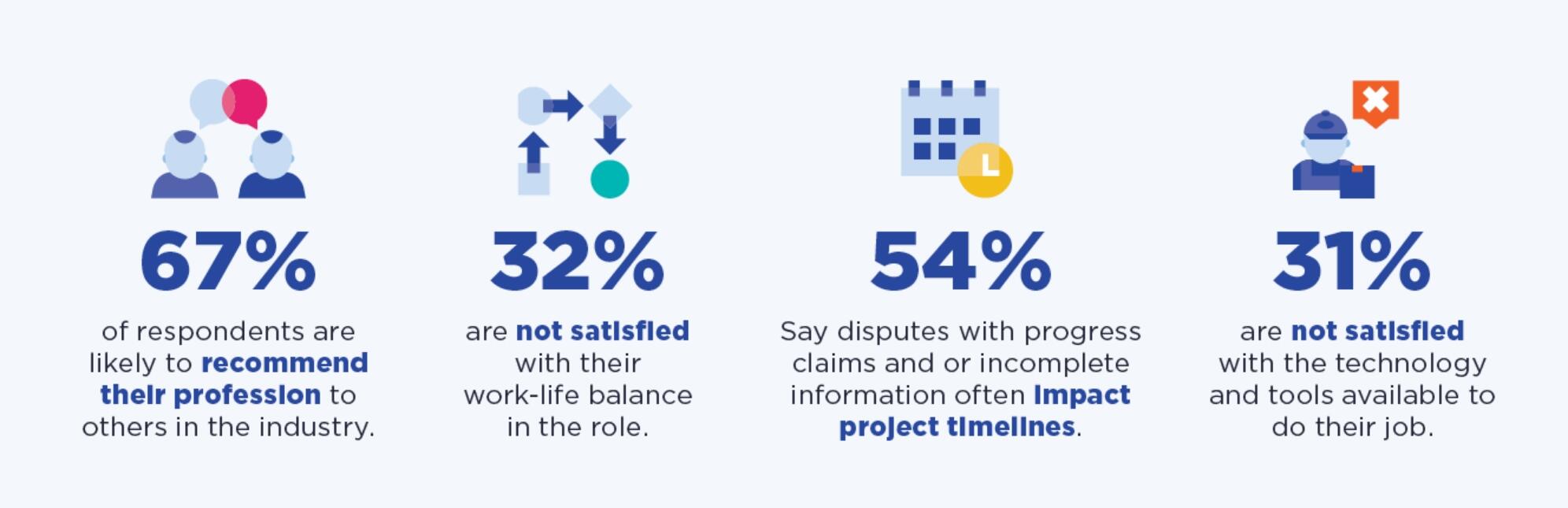 67%

of respondents are likely to recommend their profession to others in the industry.

32%

are not satisfied with their work-life balance in the role.

54%

Say disputes with progress claims and or incomplete information often impact project timelines.

31%

are not satisfied with the technology and tools available to do their job.